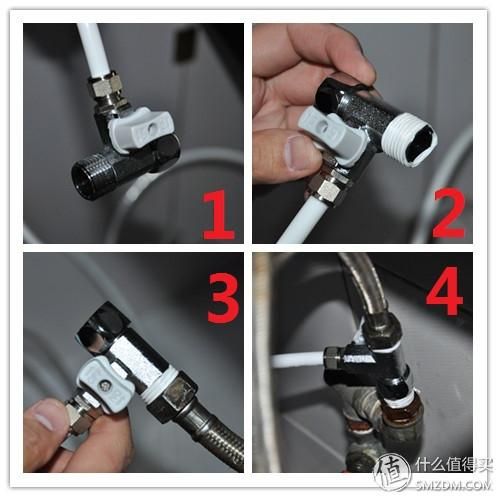 1

2

3

4

值 什么值得买
SMZDM.COM